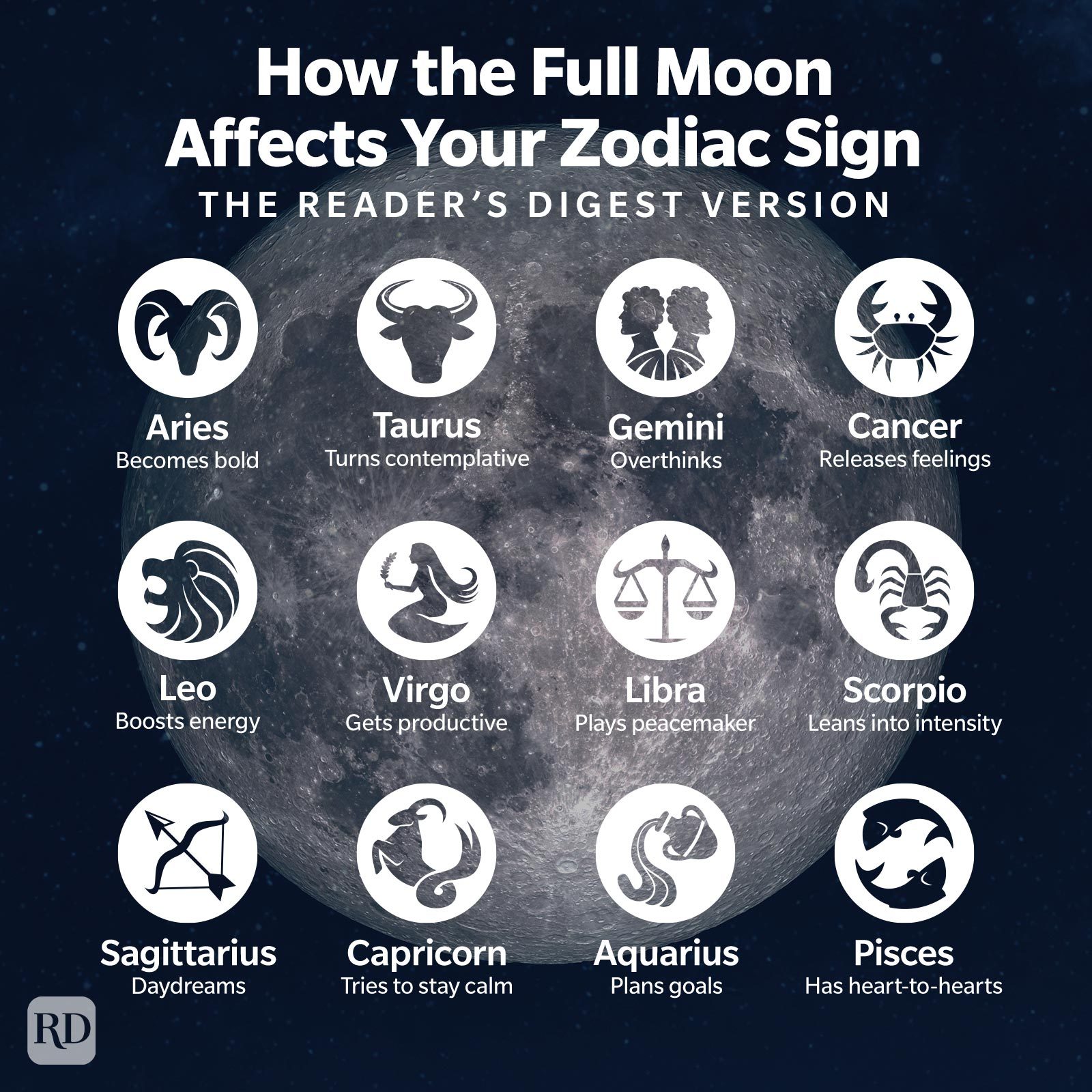 How the Full Moon Affects Your Zodiac Sign

THE READER'S DIGEST VERSION

Aries
Becomes bold

Taurus
Turns contemplative

Gemini
Overthinks

Cancer
Releases feelings

Leo
Boosts energy

Virgo
Gets productive

Libra
Plays peacemaker

Scorpio
Leans into intensity

Sagittarius
Daydreams

Capricorn
Tries to stay calm

Aquarius
Plans goals

Pisces
Has heart-to-hearts

RD