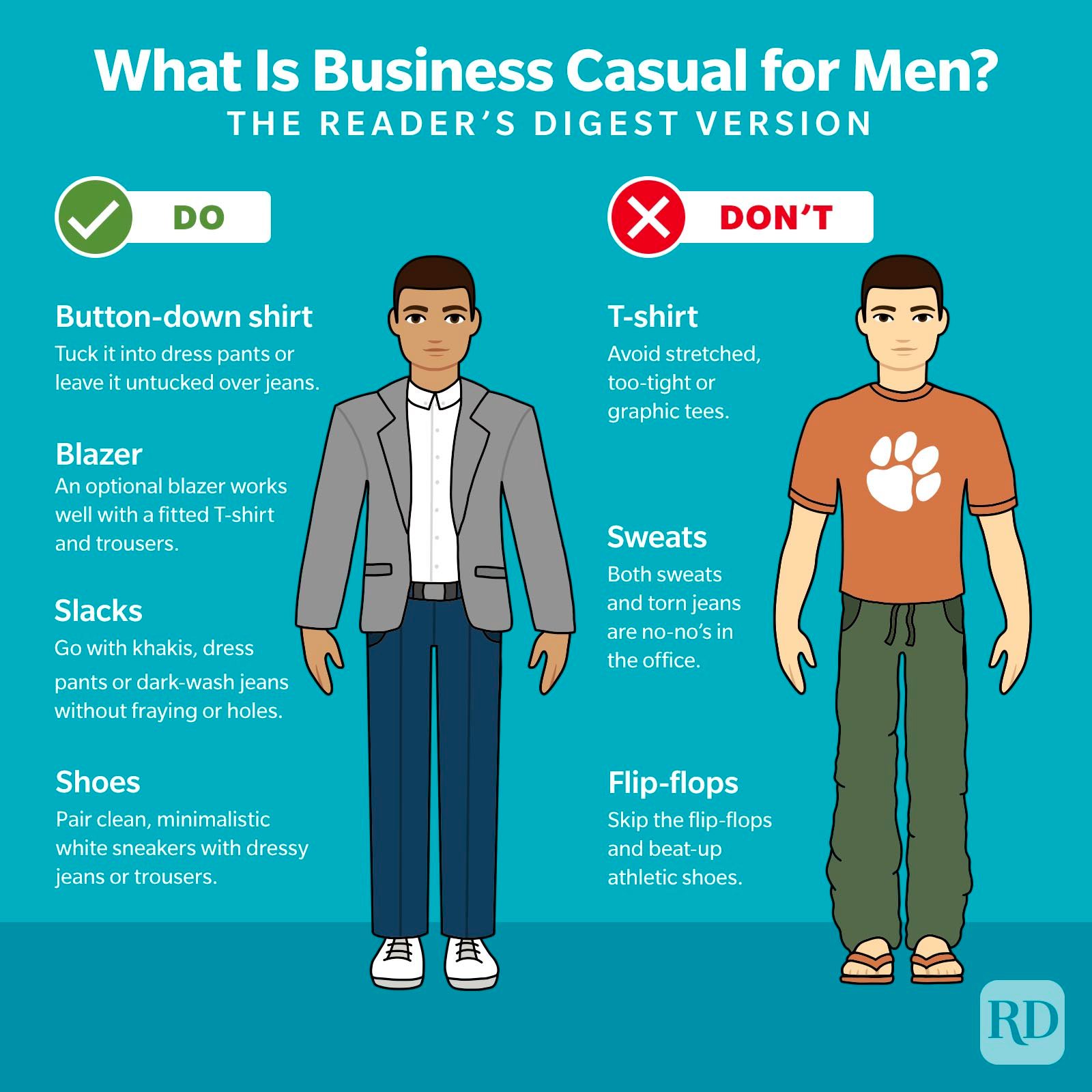 What Is Business Casual for Men?
THE READER'S DIGEST VERSION

DO

Button-down shirt
Tuck it into dress pants or leave it untucked over jeans.

Blazer
An optional blazer works well with a fitted T-shirt and trousers.

Slacks
Go with khakis, dress pants or dark-wash jeans without fraying or holes.

Shoes
Pair clean, minimalistic white sneakers with dressy jeans or trousers.

DON'T

T-shirt
Avoid stretched, too-tight or graphic tees.

Sweats
Both sweats and torn jeans are no-no's in the office.

Flip-flops
Skip the flip-flops and beat-up athletic shoes.

RD